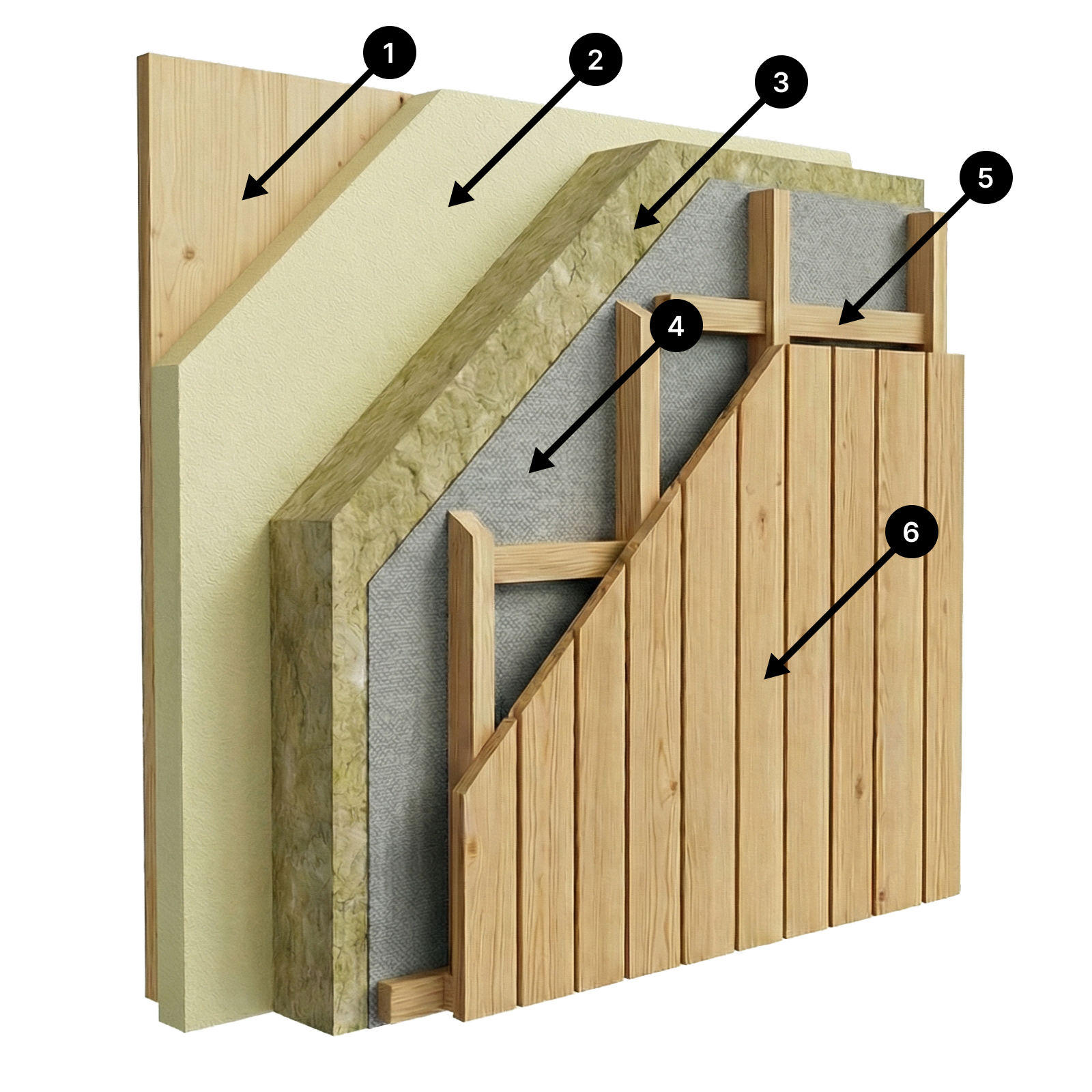 1
2
3
5
4
6